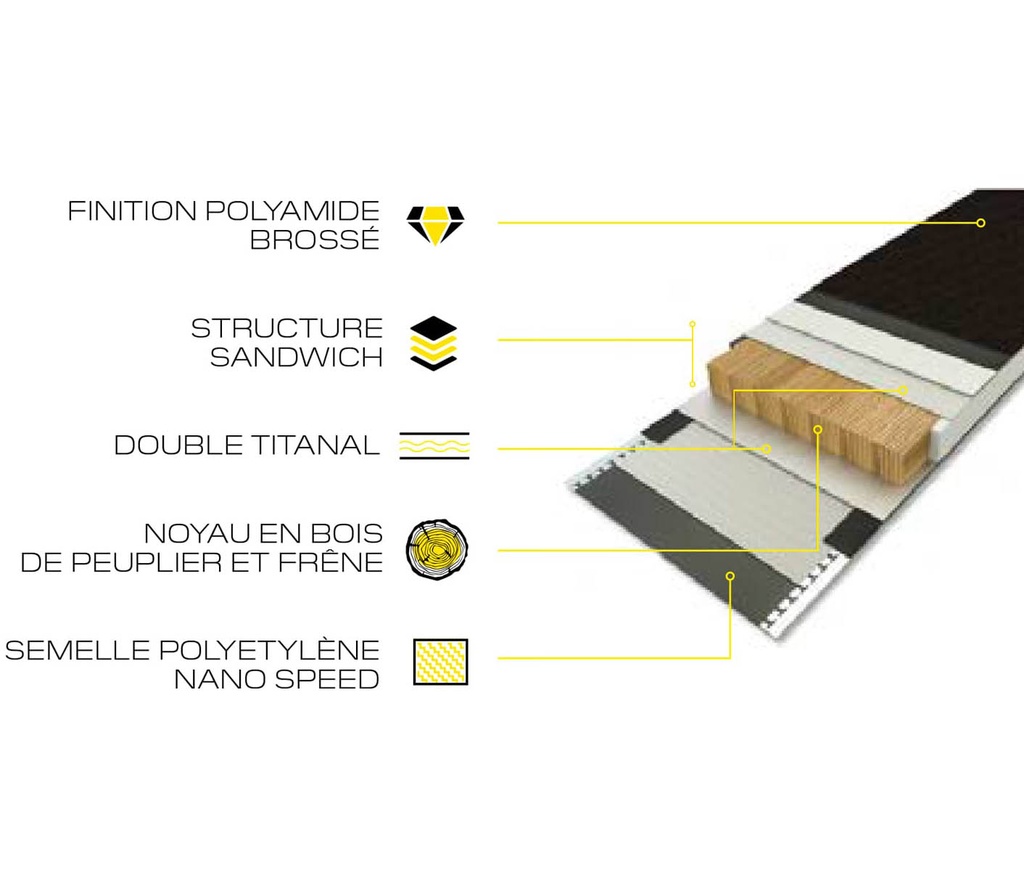 FINITION POLYAMIDE BROSSÉ

STRUCTURE SANDWICH

DOUBLE TITANAL

NOYAU EN BOIS DE PEUPLIER ET FRÊNE

SEMELLE POLYETYLÈNE NANO SPEED